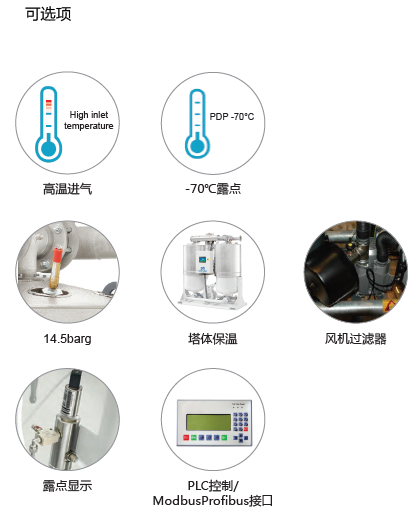 可选项

High inlet temperature

高温进气

PDP -70°C

-70℃露点

14.5barg

塔体保温

风机过滤器

露点显示

PLC控制/
ModbusProfibus接口